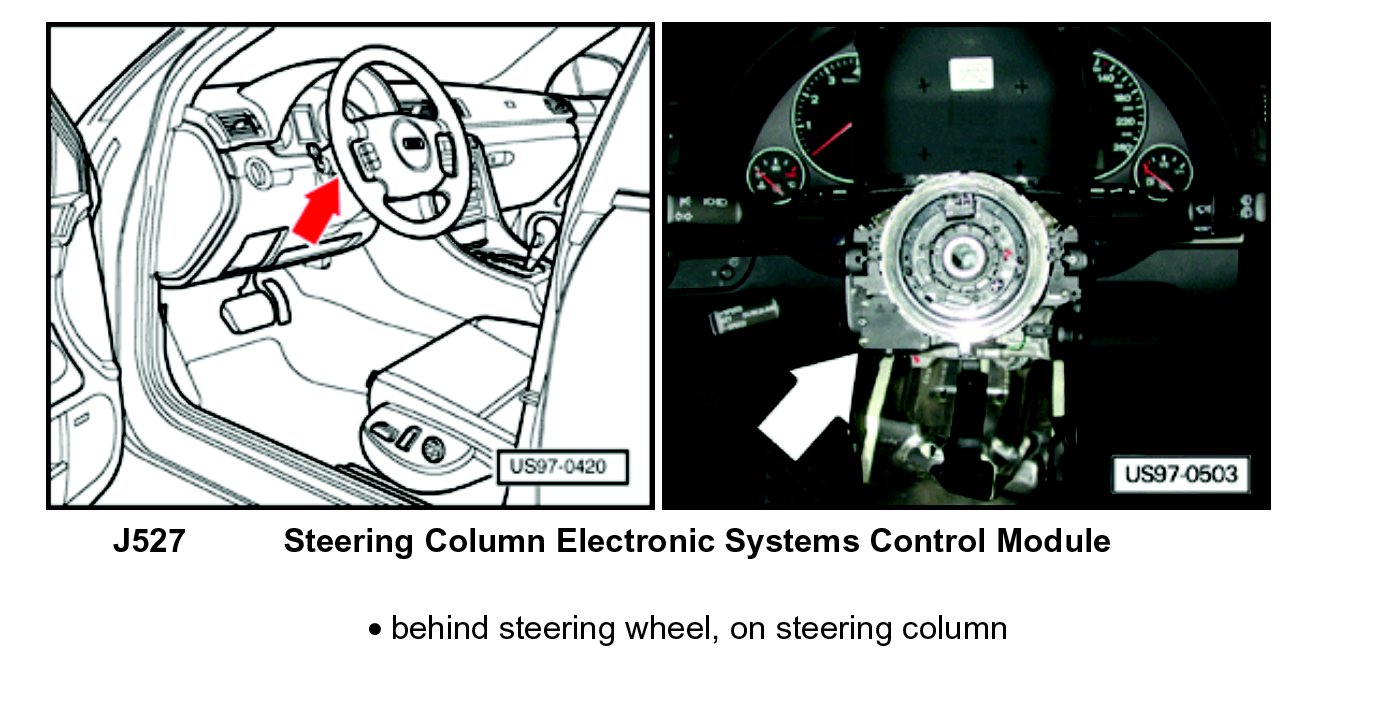 US97-0420

US97-0503

J527 Steering Column Electronic Systems Control Module

• behind steering wheel, on steering column