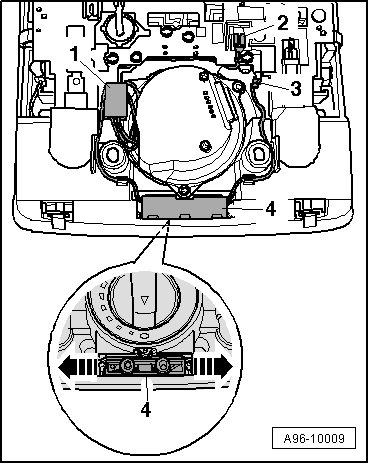 1
2
3
4
4
A96-10009