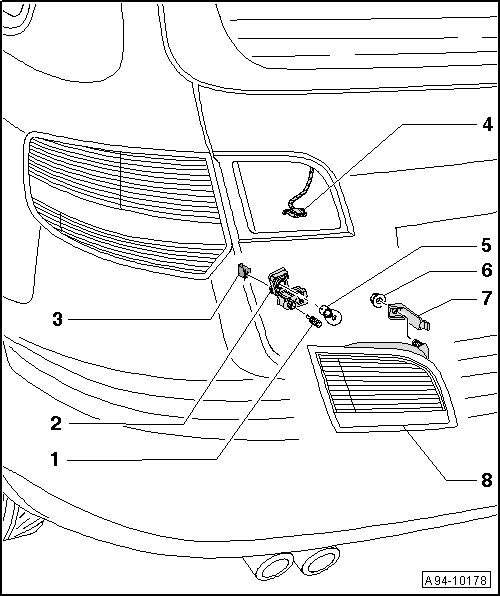 4
5
6
7
3
2
1
8
A94-10178