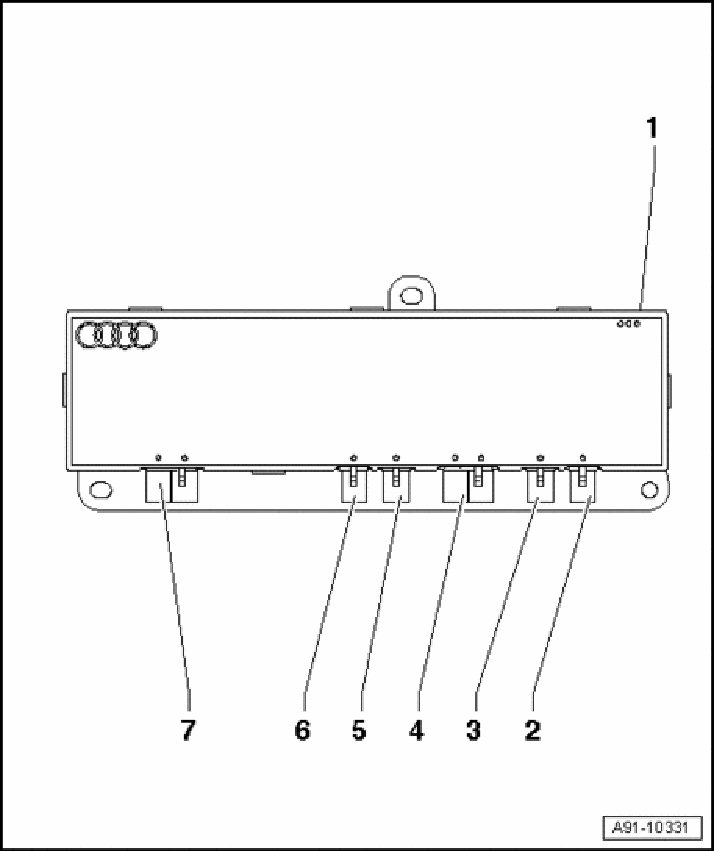 1

7 6 5 4 3 2

A91-10331