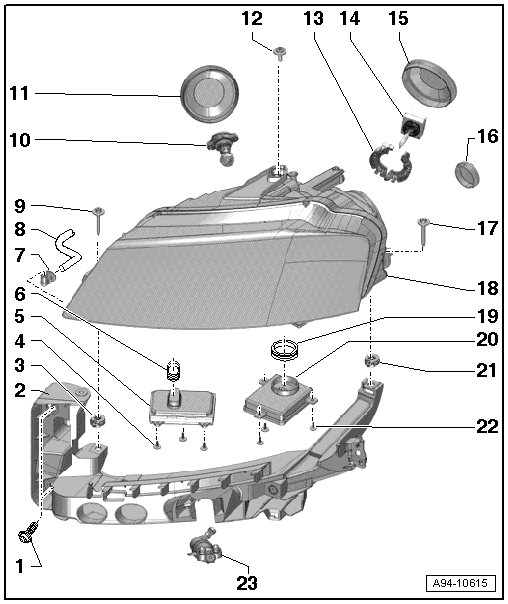 12
13
14
15
11
10
16
9
8
7
17
18
6
5
4
3
2
19
20
21
22
1
23
A94-10615