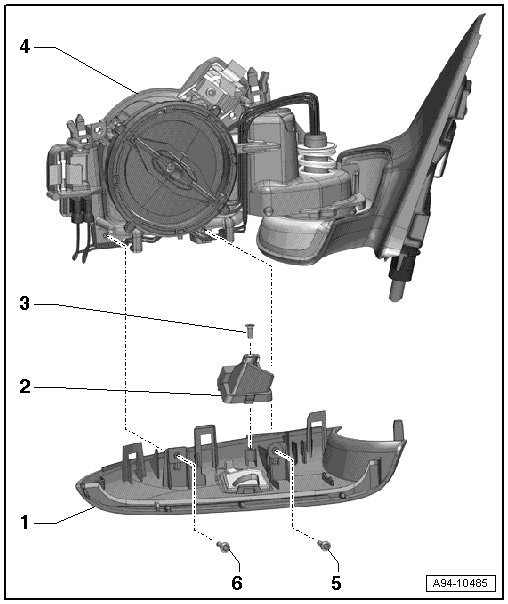 4
3
2
1
6
5
A94-10485