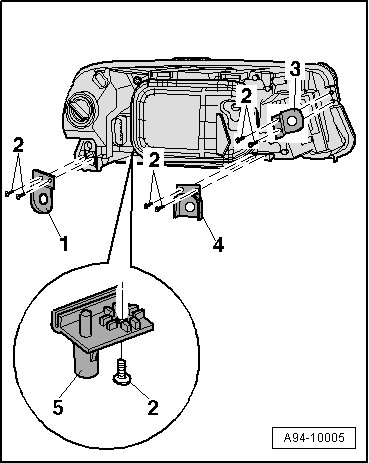 3
2
2
2
1
4
5
2
A94-10005