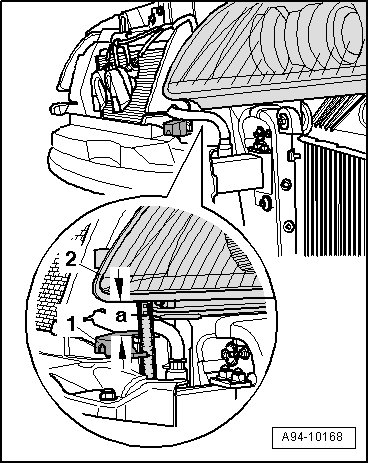 2
a
1
A94-10168