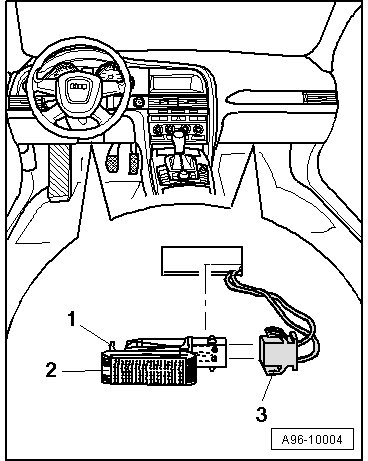 1
2
3
A96-10004