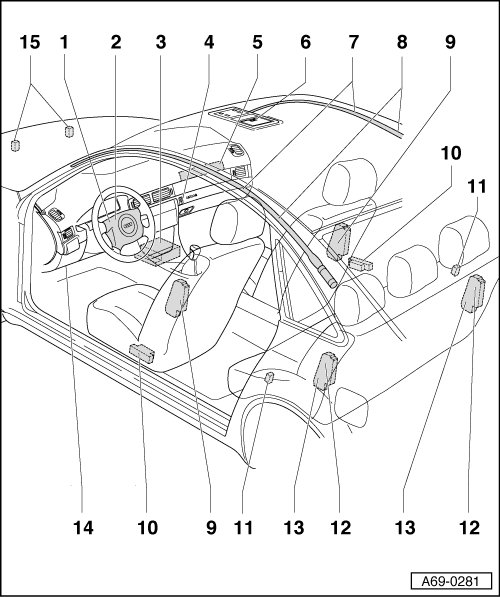 15 1 2 3 4 5 6 7 8 9

10

11

14 10 9 11 13 12 13 12

A69-0281