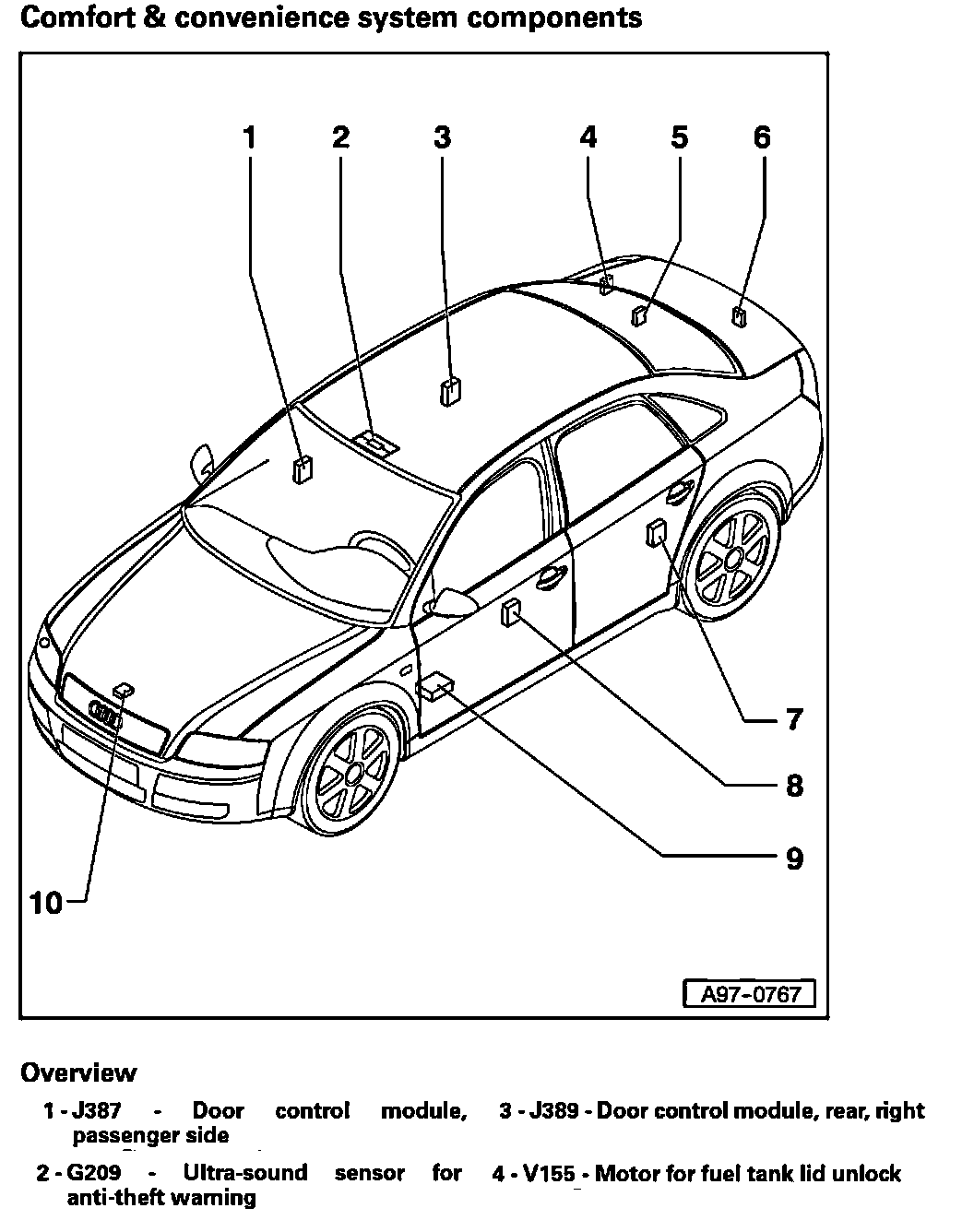 Comfort & convenience system components

1
2
3
4
5
6
7
8
9
10

A97-0767

Overview

1 - J387 - Door control module, passenger side

2 - G209 - Ultra-sound sensor for anti-theft warning

3 - J389 - Door control module, rear, right

4 - V155 - Motor for fuel tank lid unlock