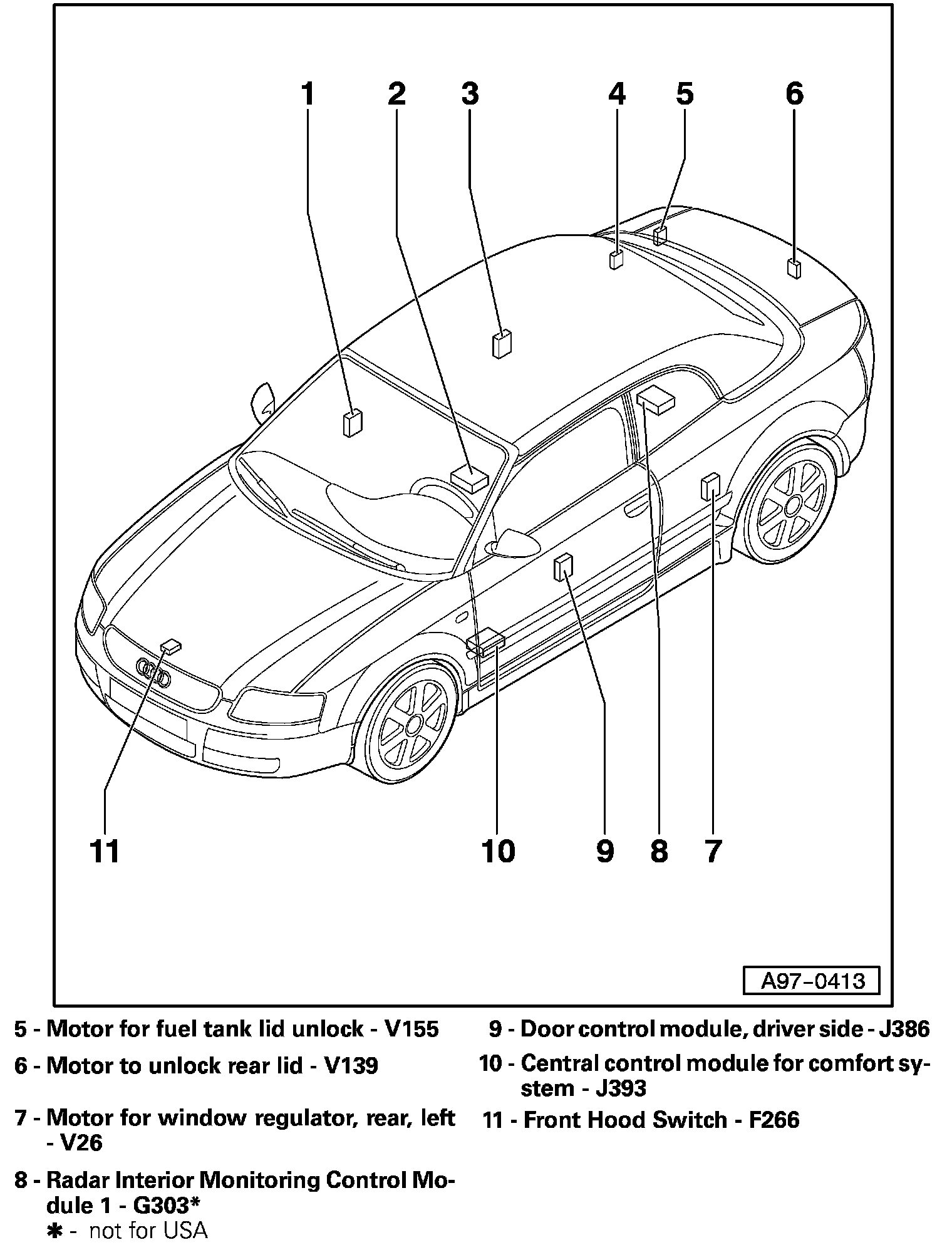 1 2 3 4 5 6

11 10 9 8 7

A97–0413

5 - Motor for fuel tank lid unlock - V155

6 - Motor to unlock rear lid - V139

7 - Motor for window regulator, rear, left - V26

8 - Radar Interior Monitoring Control Module 1 - G303*
✱ - not for USA

9 - Door control module, driver side - J386

10 - Central control module for comfort system - J393

11 - Front Hood Switch - F266