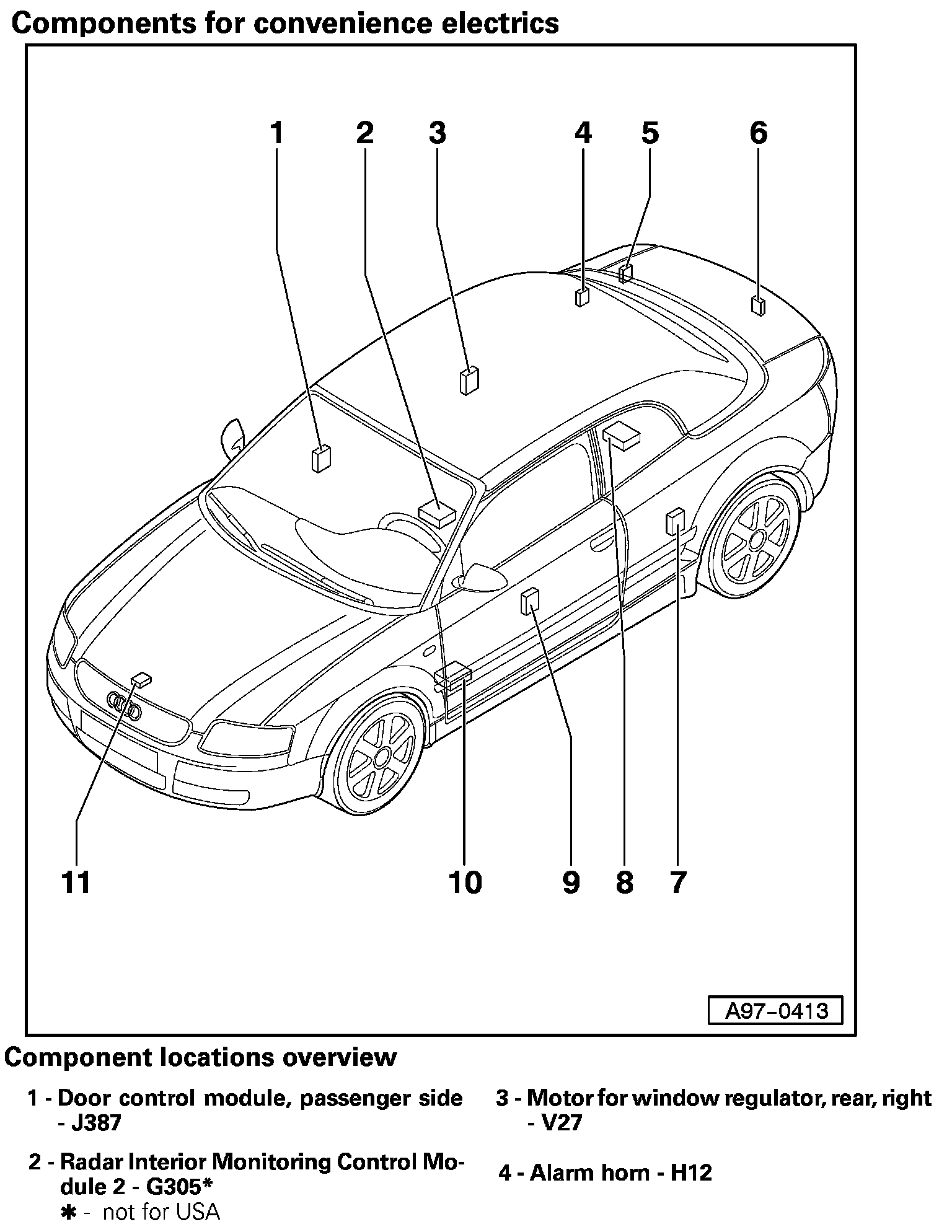 Components for convenience electrics

1
2
3
4
5
6
11
10
9
8
7

A97–0413

Component locations overview

1 - Door control module, passenger side - J387

2 - Radar Interior Monitoring Control Module 2 - G305*
✱ - not for USA

3 - Motor for window regulator, rear, right - V27

4 - Alarm horn - H12