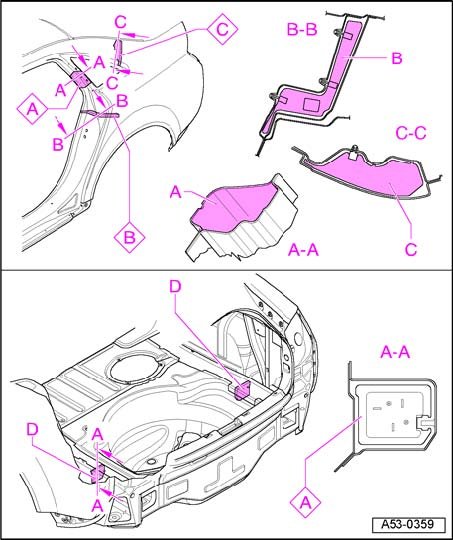 C
C
A
A
C
A
B
B
B
B-B
B
C-C
A
A-A
C
D
A-A
D
A
A
A
A53-0359