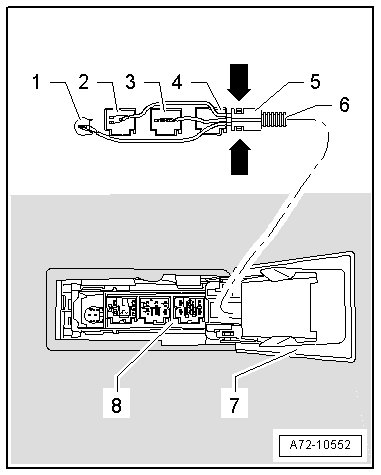 1
2
3
4
5
6
8
7
A72-10552