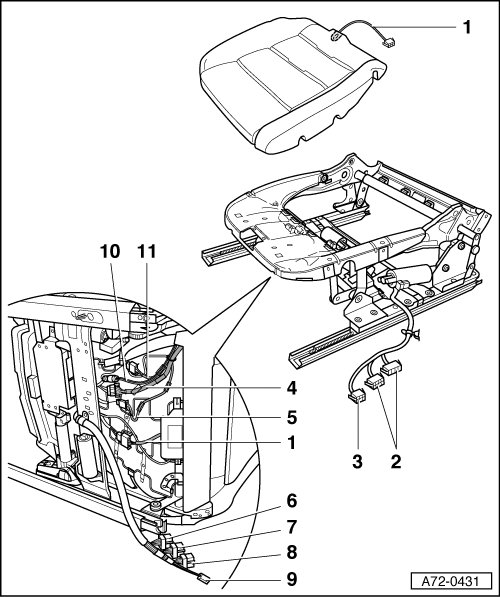 1

10
11

4
5
1

3
2

6
7
8
9

A72-0431