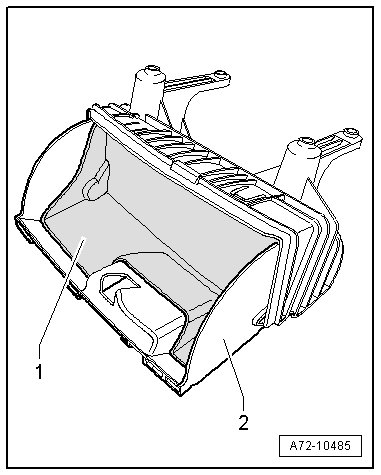 1
2
A72-10485