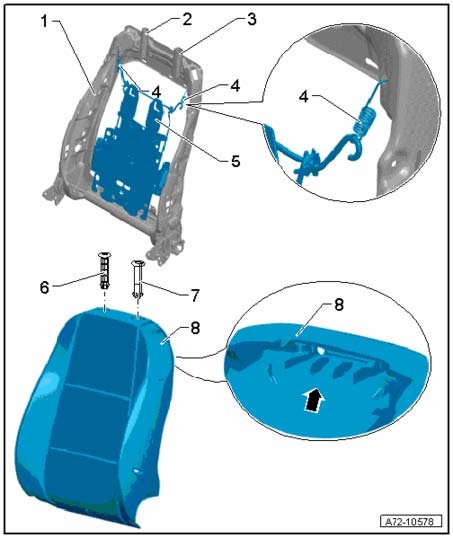 1
2
3
4
4
4
5
6
7
8
8
A72-10578