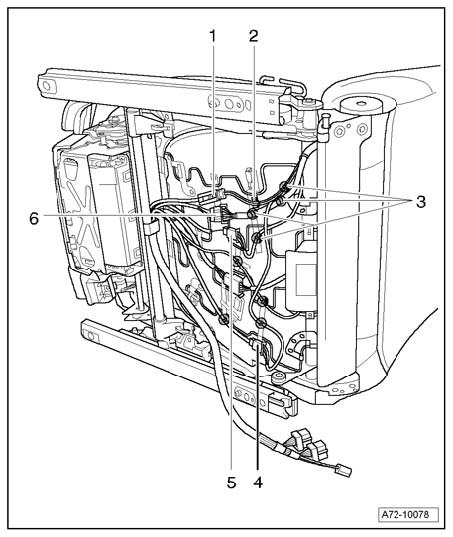 1
2
3
6
5
4
A72-10078