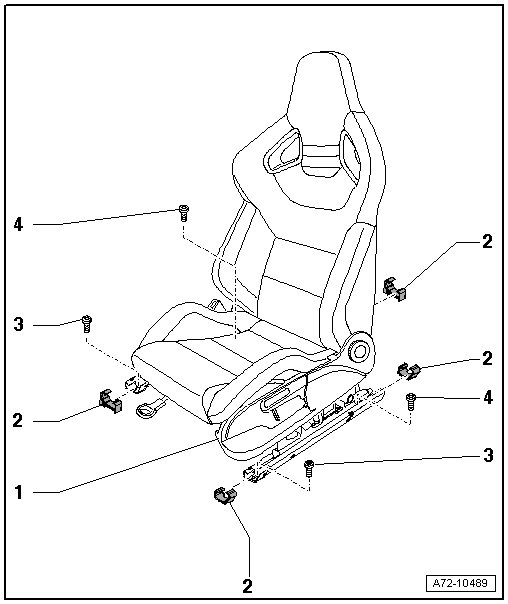 4
2
3
2
4
2
3
1
2
A72-10489