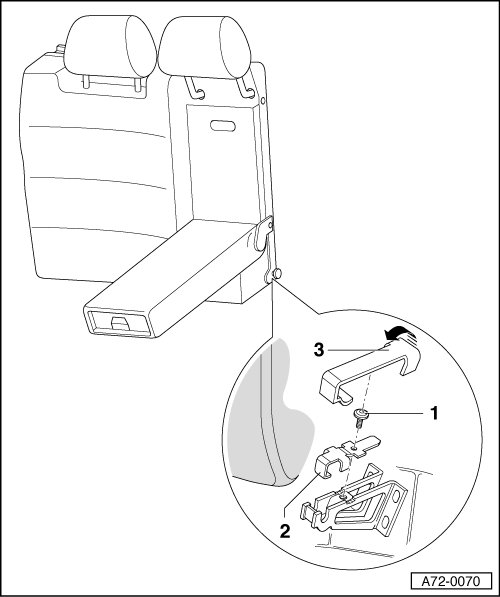 3
1
2
A72-0070