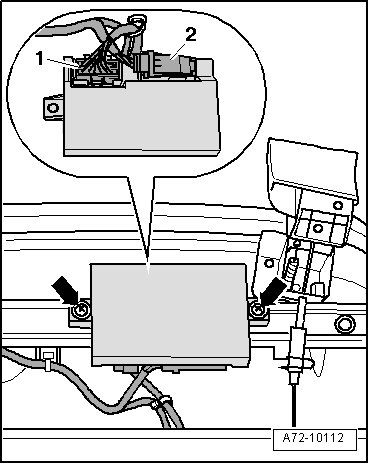 1
2
A72-10112