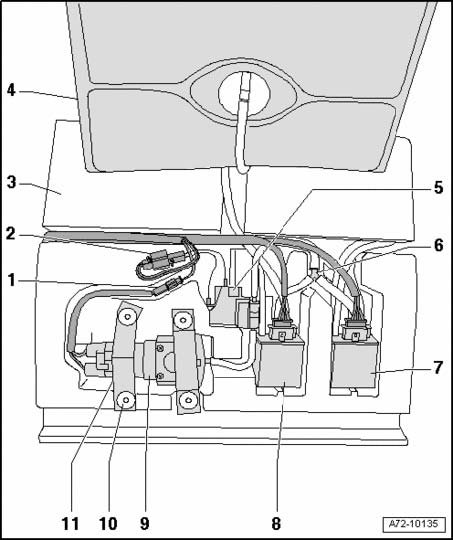 4
3
2
1
5
6
7
11
10
9
8
A72-10135