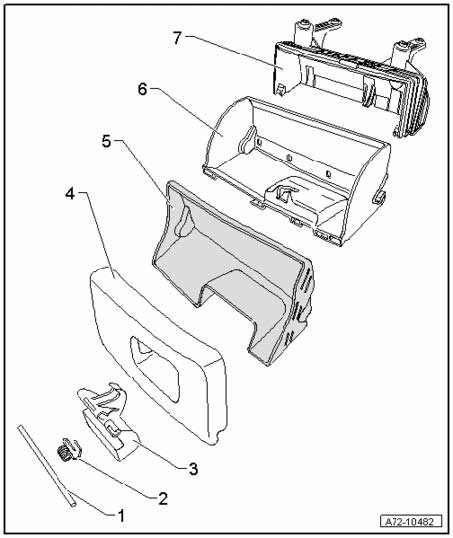 7
6
5
4
3
2
1
A72-10482