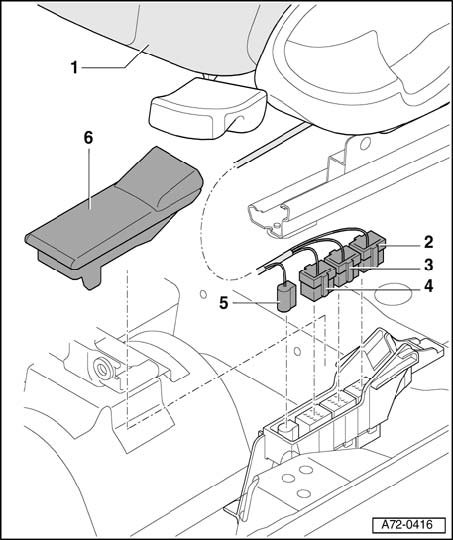 1
6
2
3
4
5
A72-0416