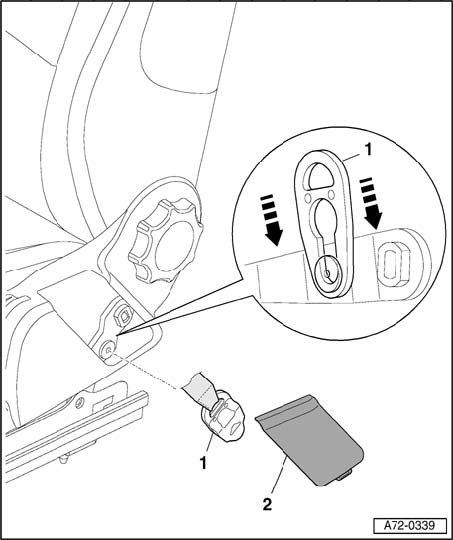 1

1

2

A72-0339