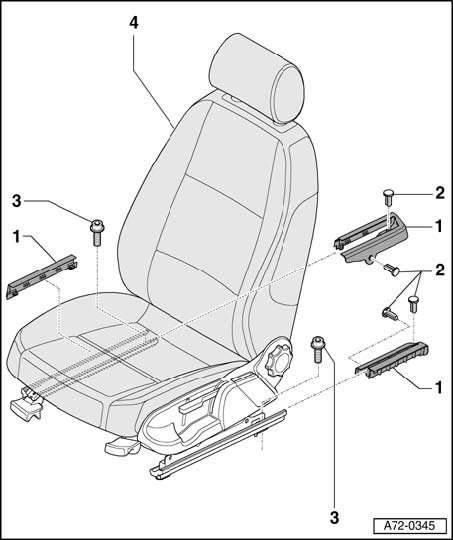 4
3
1
2
1
2
1
3
A72-0345