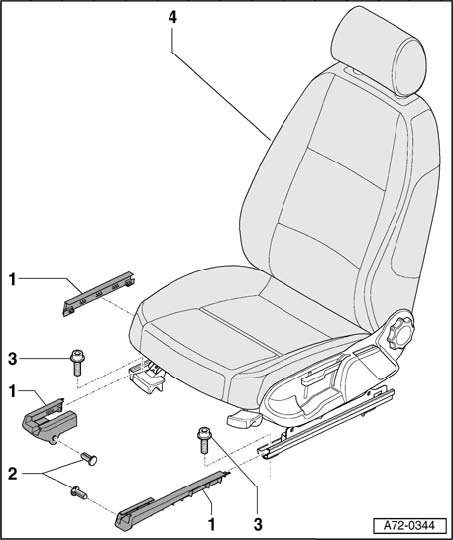 4

1

3

1

2

1

3

A72-0344