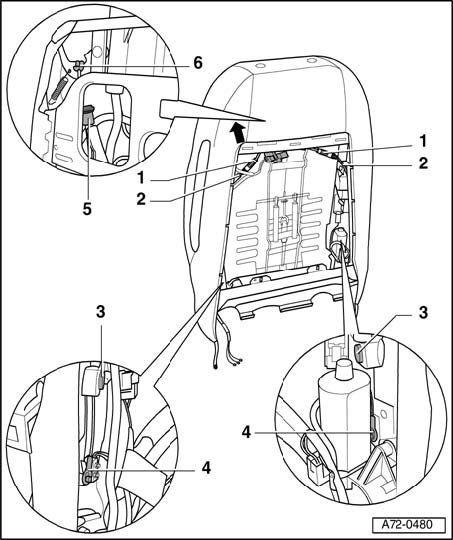 6
1
2
1
2
5
3
3
4
4
A72-0480