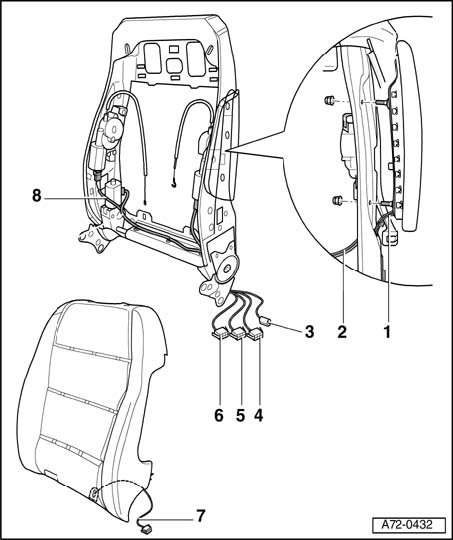 8
3
2
1
6
5
4
7
A72-0432