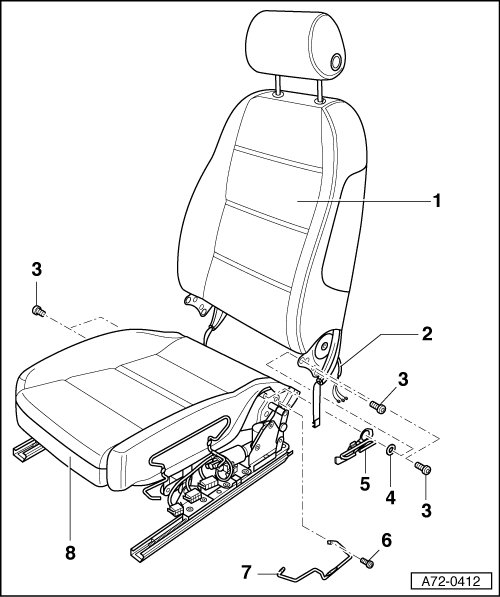 1

3

2

3

5

4

3

8

6

7

A72-0412