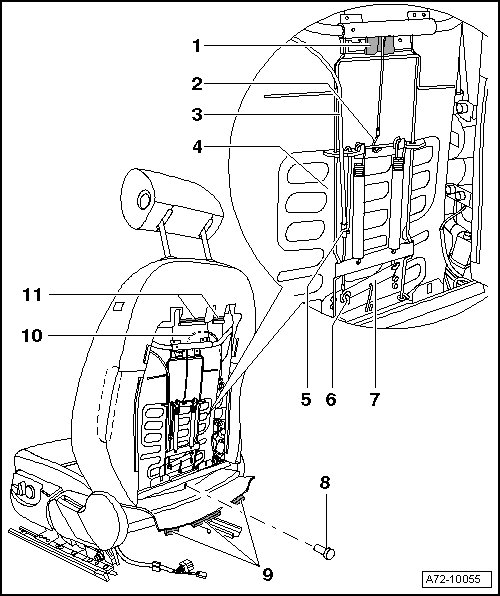 1
2
3
4
11
10
5
6
7
8
9
A72-10055