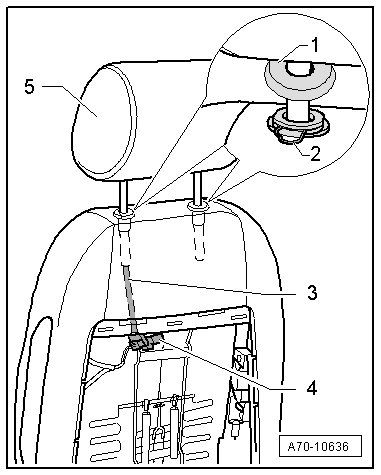 5
1
2
3
4
A70-10636