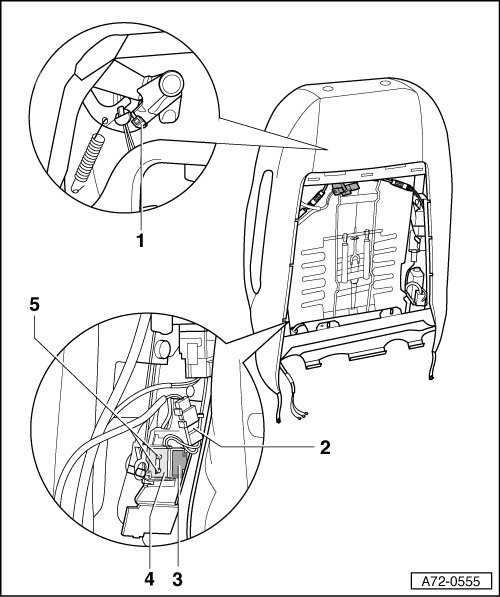 1

5

2

4 3

A72-0555