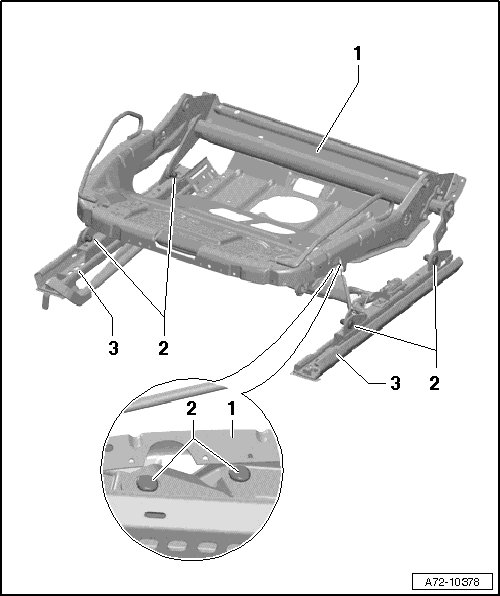 1

3

2

3

2

2

1

A72-10378