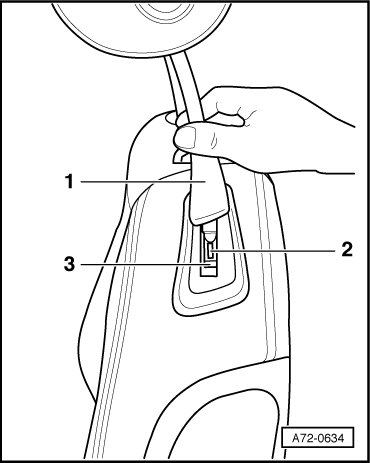 1
2
3
A72-0634