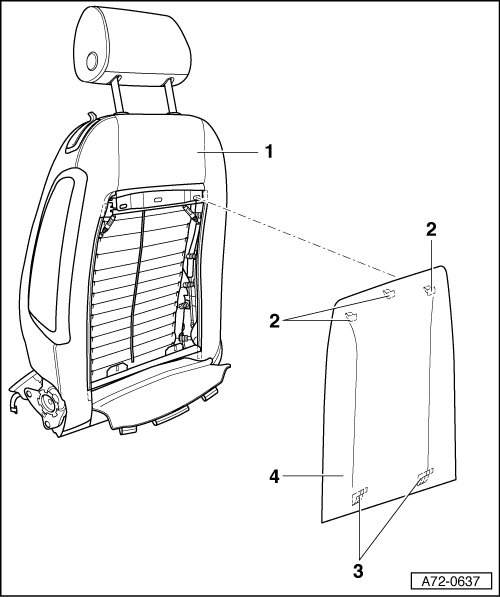 1
2
2
4
3
A72-0637