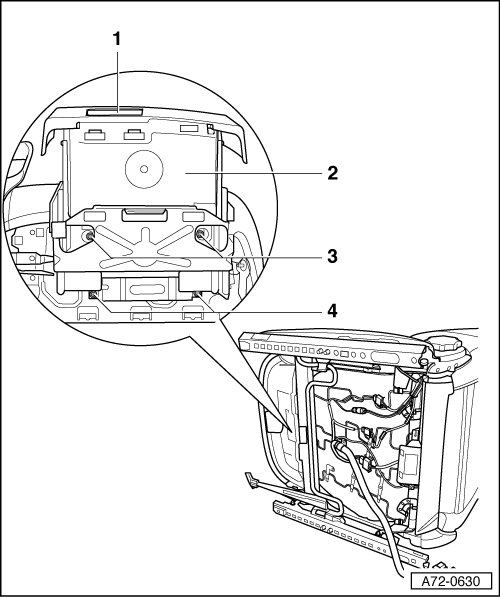 1
2
3
4
A72-0630