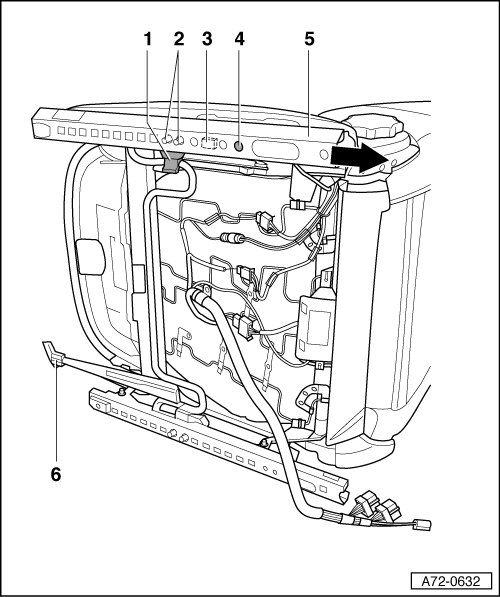 1 2 3 4 5

6

A72-0632