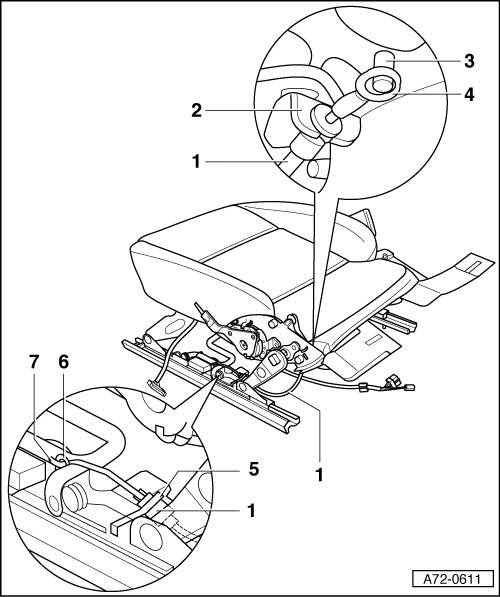 3
4
2
1
7
6
5
1
1
A72-0611