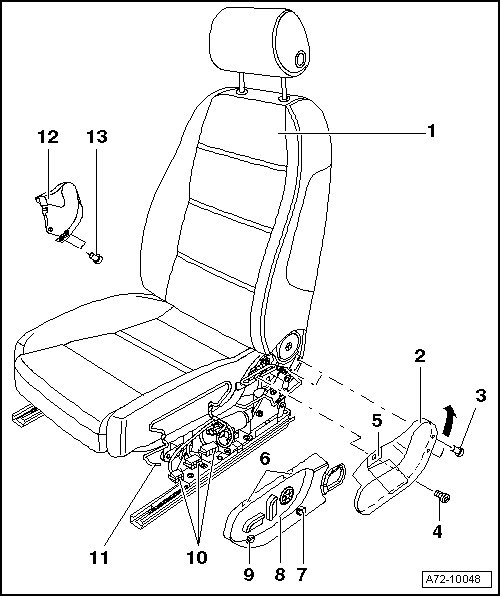 12
13
1
2
3
5
6
4
11
10
9
8
7
A72-10048