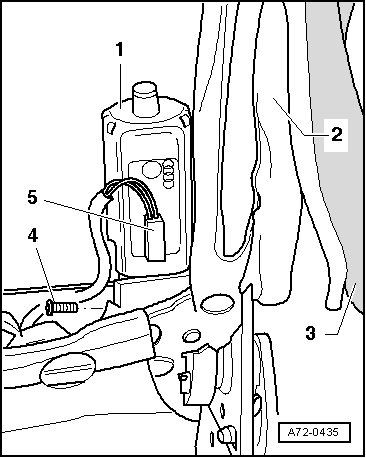 1
2
5
4
3
A72-0435