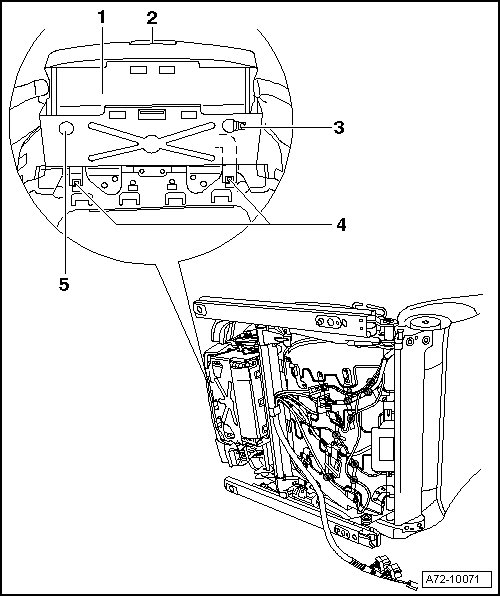 1
2
3
4
5
A72-10071