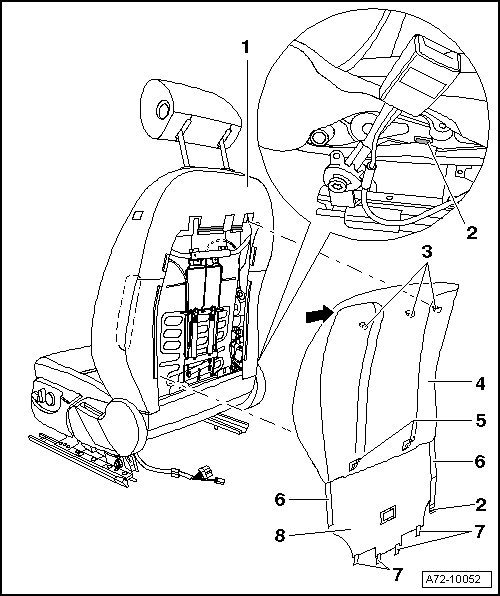 1
2
3
4
5
6
6
2
8
7
7
A72-10052