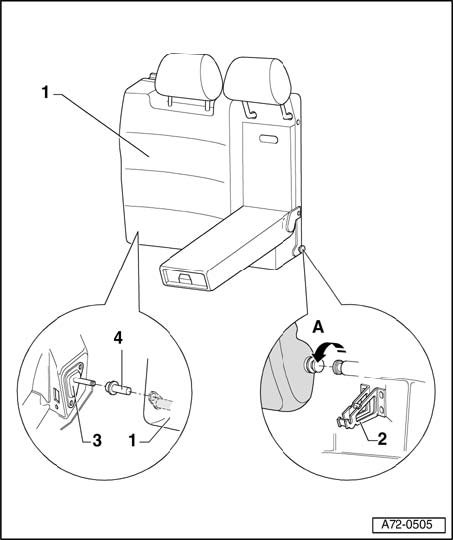 1
4
3
1
A
2
A72-0505