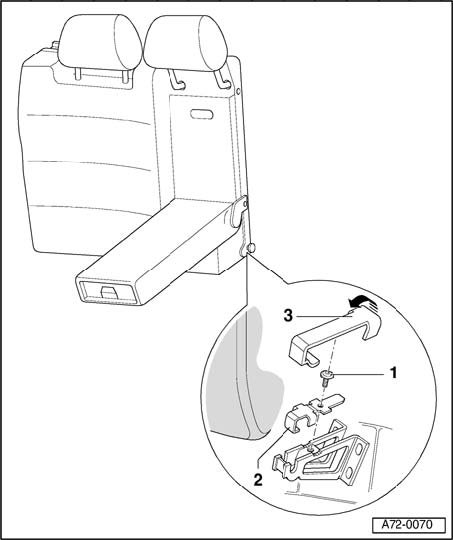 3
1
2
A72-0070