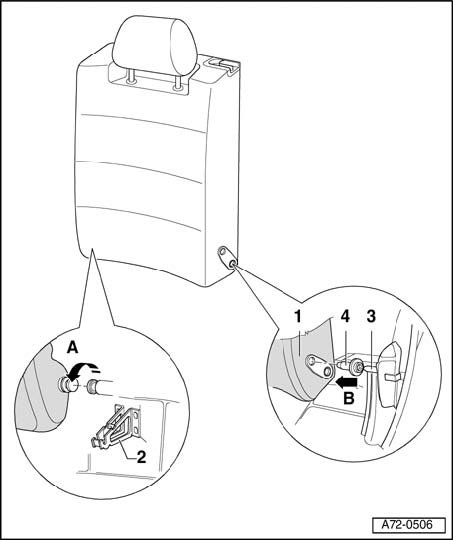 A
2
1
4
3
B
A72-0506