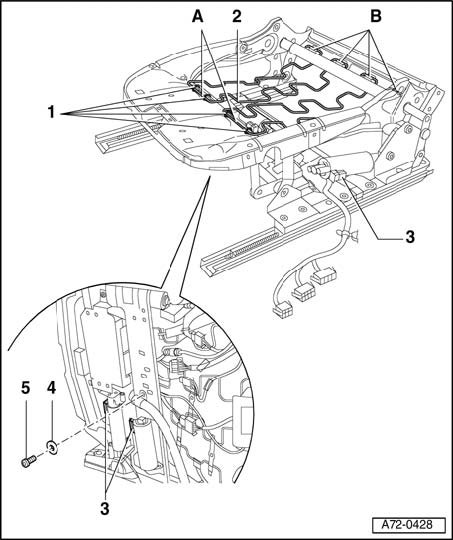 A
2
B
1
3
5
4
3
A72-0428