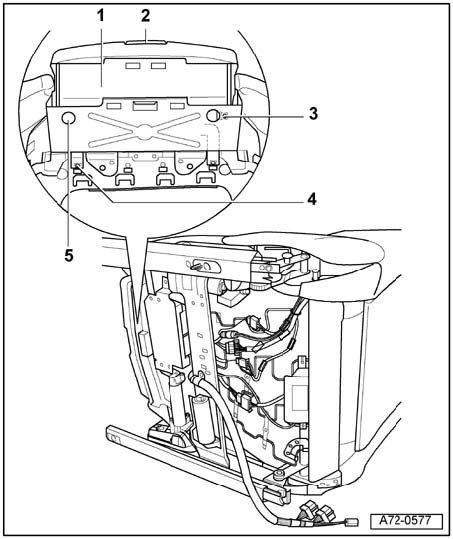 1
2
3
4
5
A72-0577