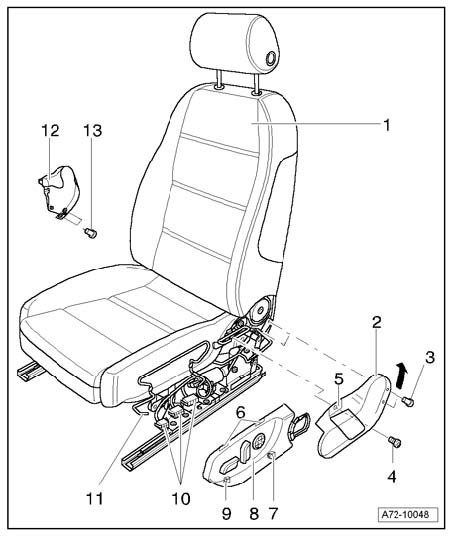 12
13
1
2
3
5
6
4
11
10
9
8
7
A72-10048